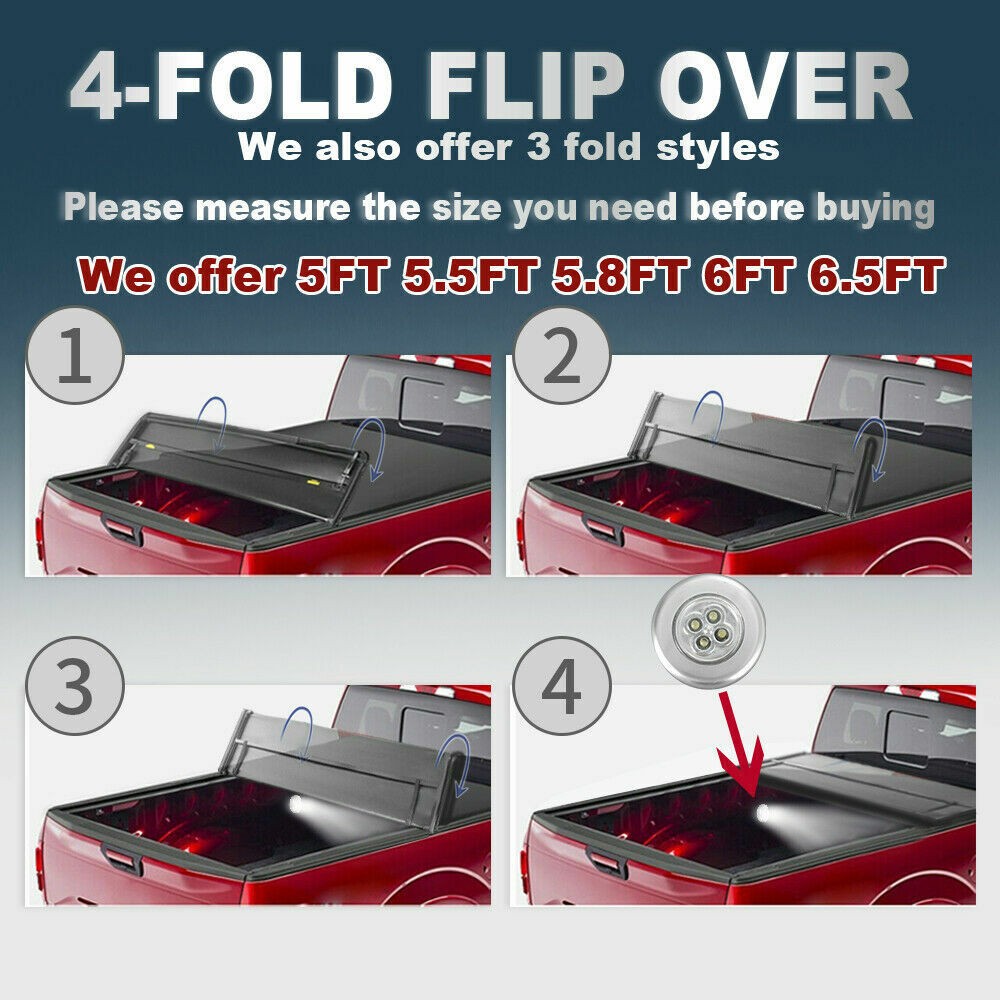 4-FOLD FLIP OVER
We also offer 3 fold styles
Please measure the size you need before buying
We offer 5FT 5.5FT 5.8FT 6FT 6.5FT

1

2

3

4